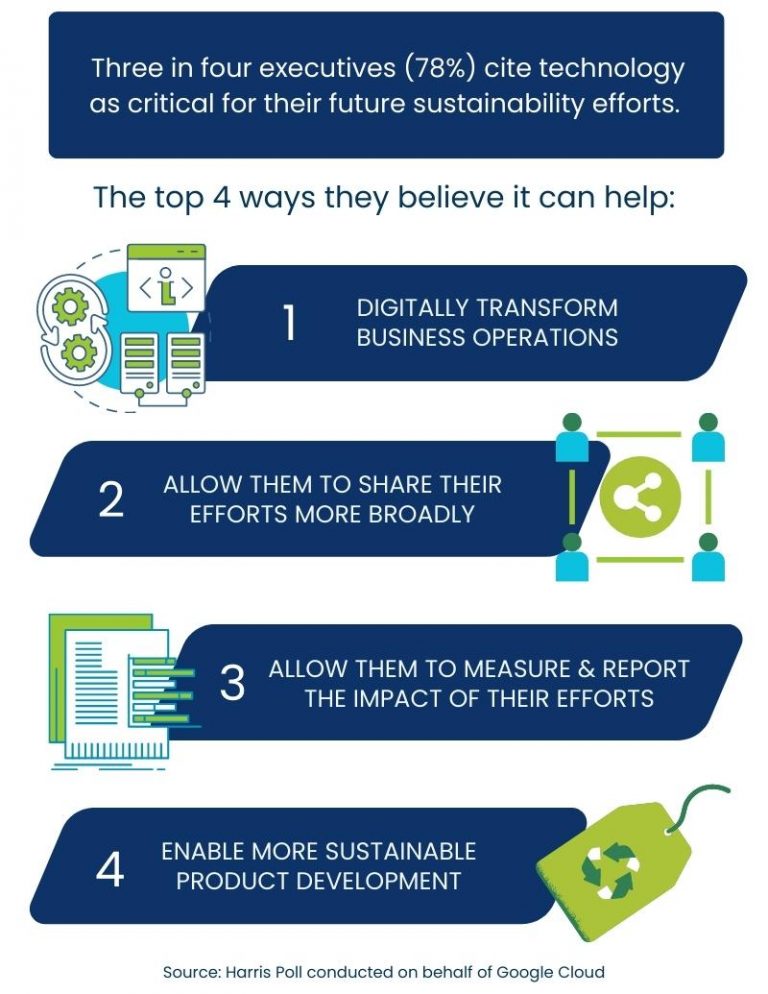 Three in four executives (78%) cite technology as critical for their future sustainability efforts.

The top 4 ways they believe it can help:

1 DIGITALLY TRANSFORM BUSINESS OPERATIONS

2 ALLOW THEM TO SHARE THEIR EFFORTS MORE BROADLY

3 ALLOW THEM TO MEASURE & REPORT THE IMPACT OF THEIR EFFORTS

4 ENABLE MORE SUSTAINABLE PRODUCT DEVELOPMENT

Source: Harris Poll conducted on behalf of Google Cloud